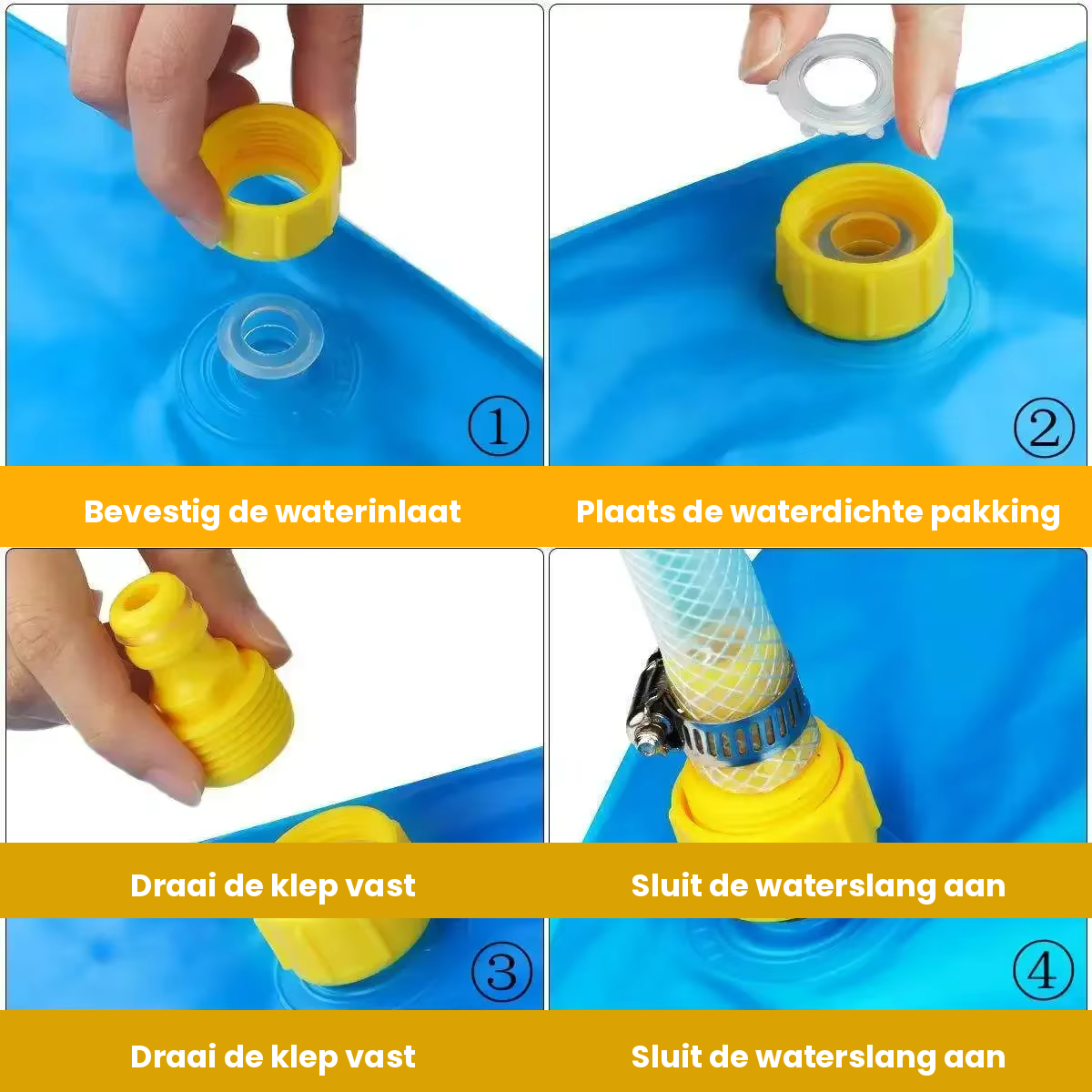 ①

②

Bevestig de waterinlaat

Plaats de waterdichte pakking

Draai de klep vast

Sluit de waterslang aan

③

④

Draai de klep vast

Sluit de waterslang aan